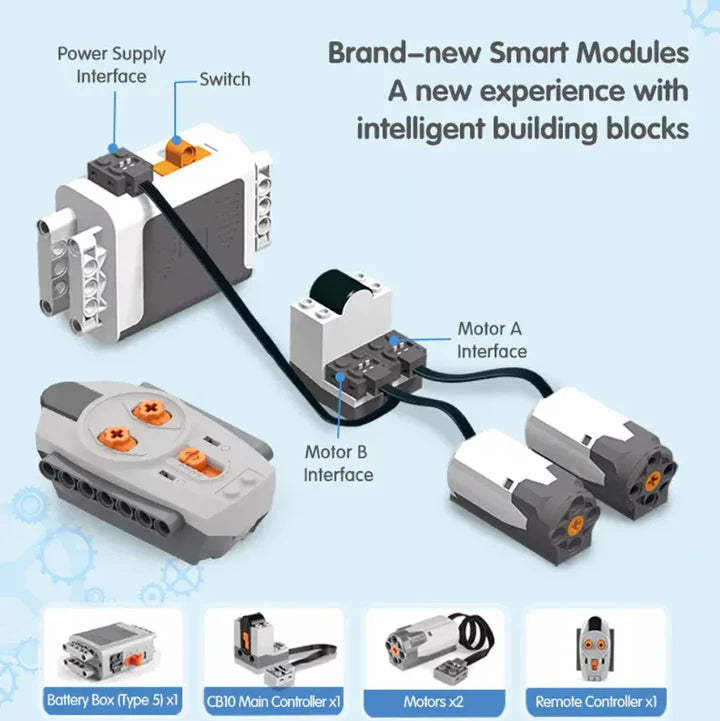 Brand–new Smart Modules
A new experience with
intelligent building blocks

Power Supply
Interface

Switch

Motor A
Interface

Motor B
Interface

Battery Box (Type 5) x1

CB10 Main Controller x1

Motors x2

Remote Controller x1